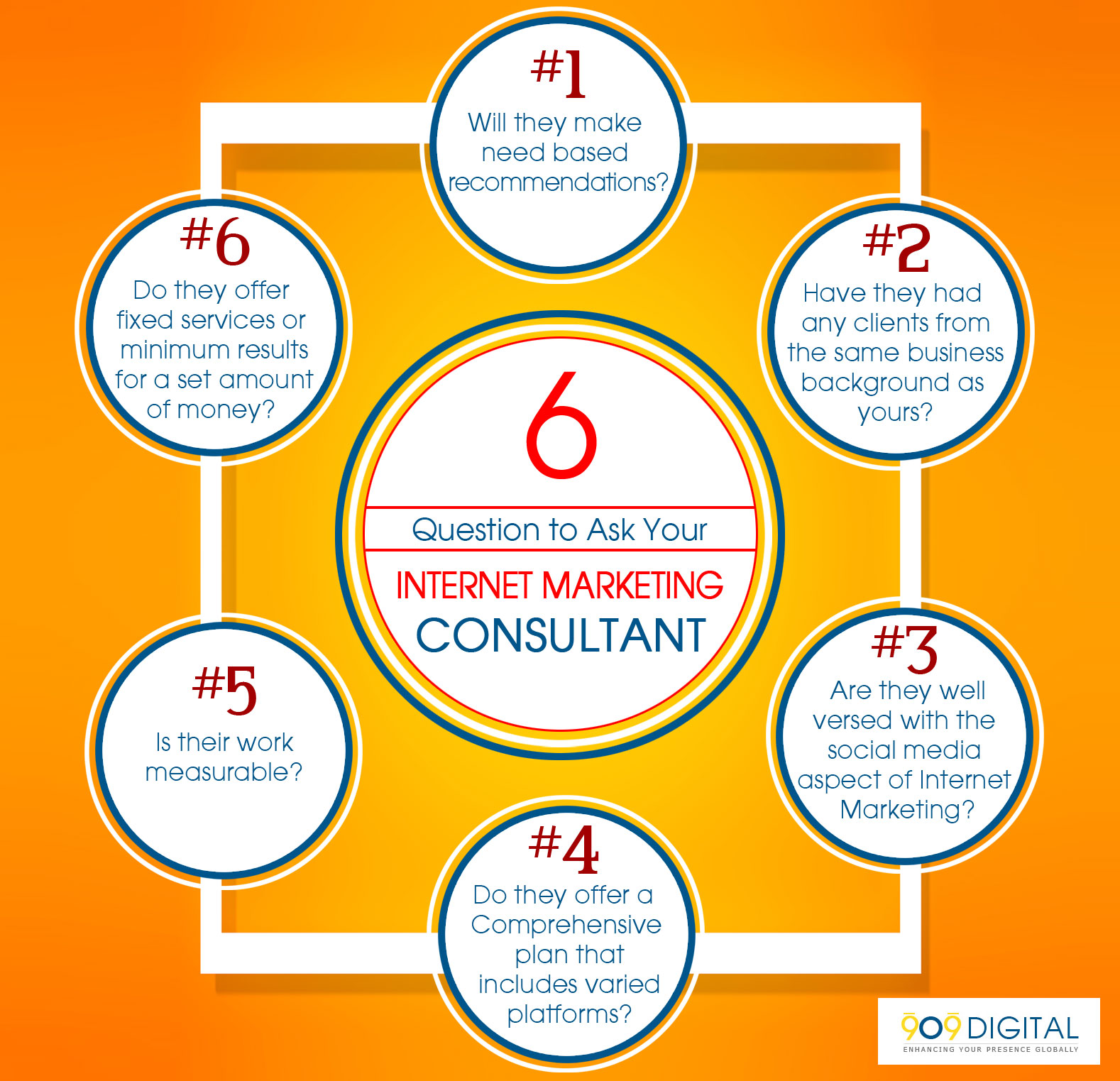 6

Question to Ask Your

INTERNET MARKETING CONSULTANT

#1
Will they make need based recommendations?

#2
Have they had any clients from the same business background as yours?

#3
Are they well versed with the social media aspect of Internet Marketing?

#4
Do they offer a Comprehensive plan that includes varied platforms?

#5
Is their work measurable?

#6
Do they offer fixed services or minimum results for a set amount of money?

909 DIGITAL
ENHANCING YOUR PRESENCE GLOBALLY